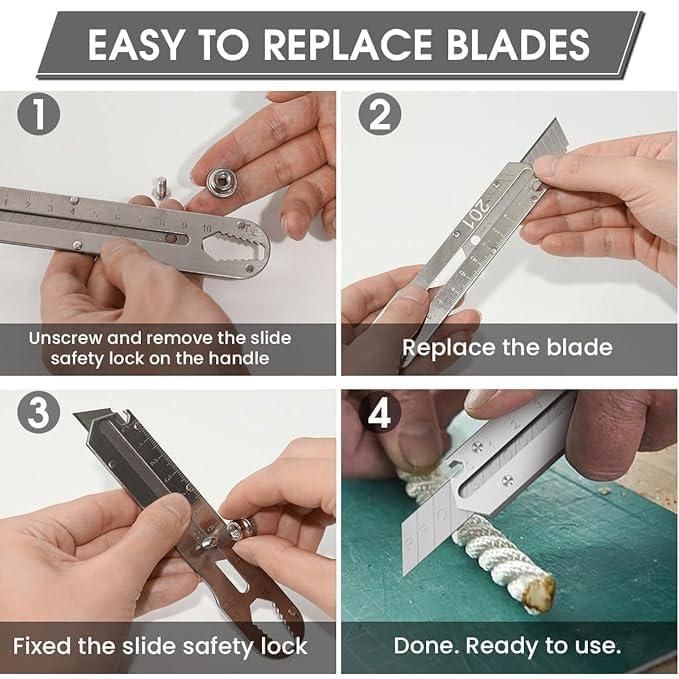 EASY TO REPLACE BLADES

1

Unscrew and remove the slide safety lock on the handle

2

201

Replace the blade

3

Fixed the slide safety lock

4

Done. Ready to use.